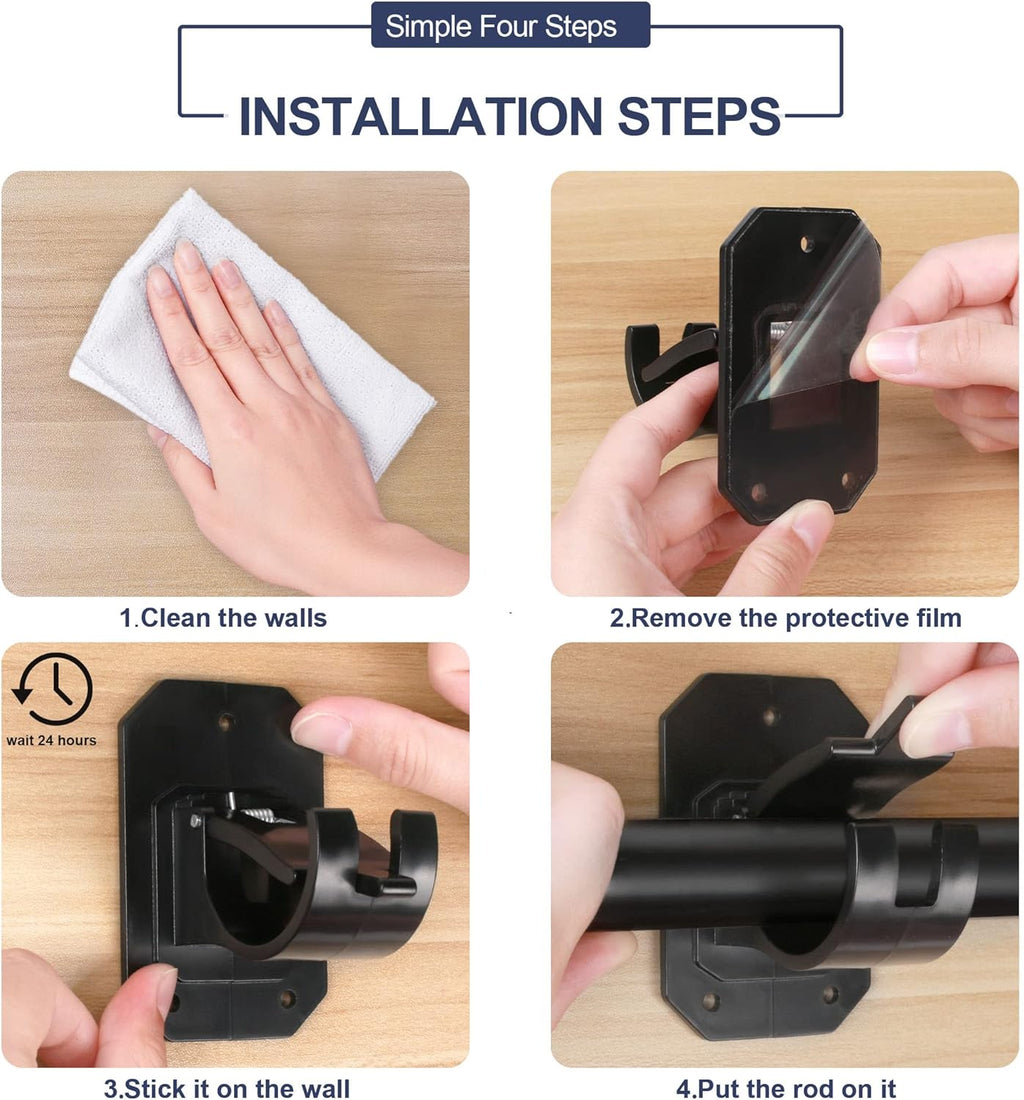 Simple Four Steps

INSTALLATION STEPS

1.Clean the walls

2.Remove the protective film

wait 24 hours

3.Stick it on the wall

4.Put the rod on it